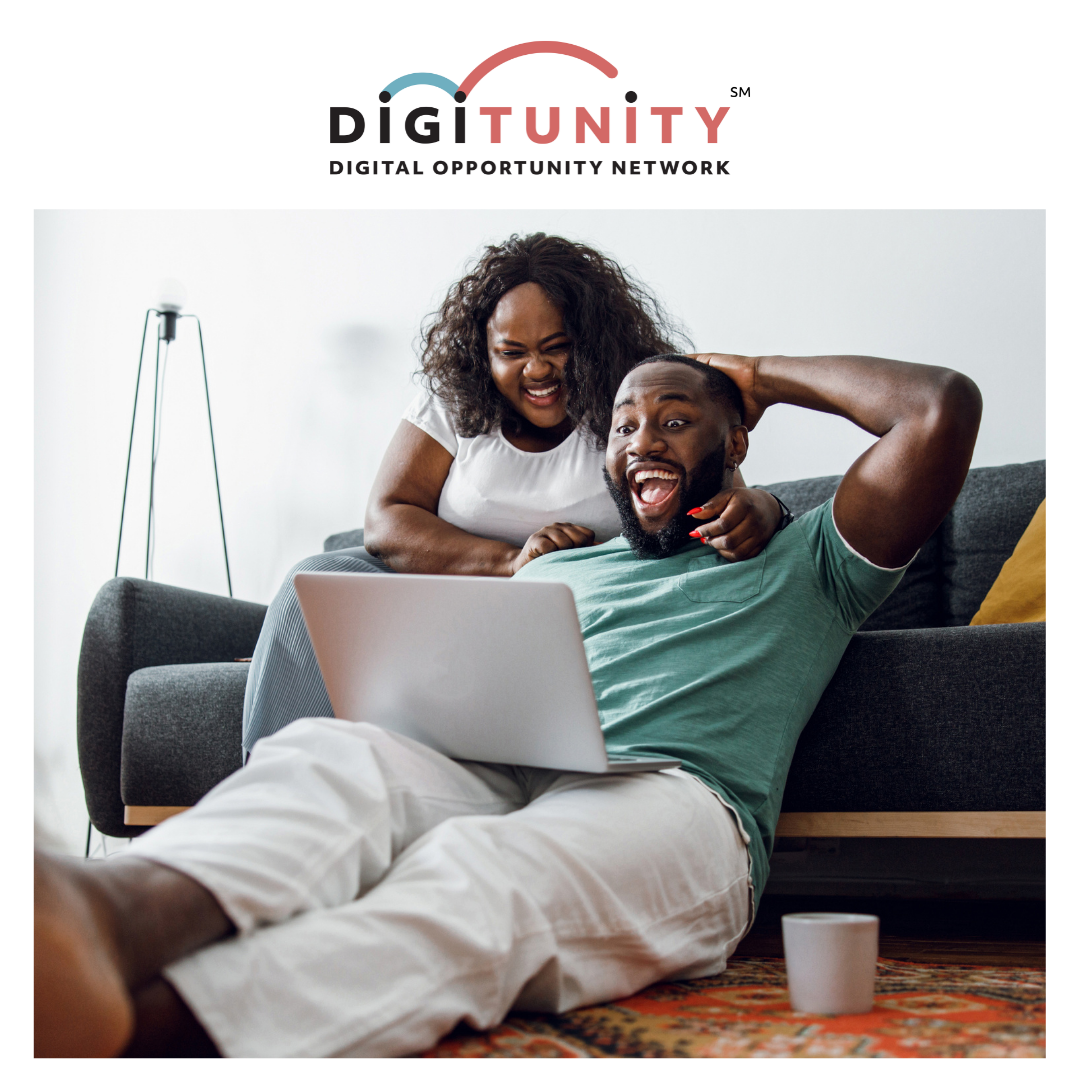 DIGITUNITY SM
DIGITAL OPPORTUNITY NETWORK